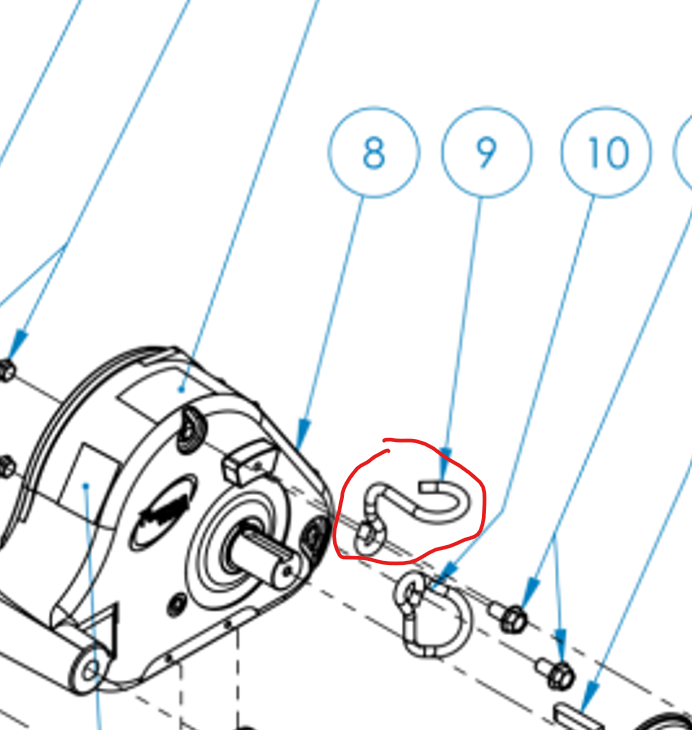 8
9
10