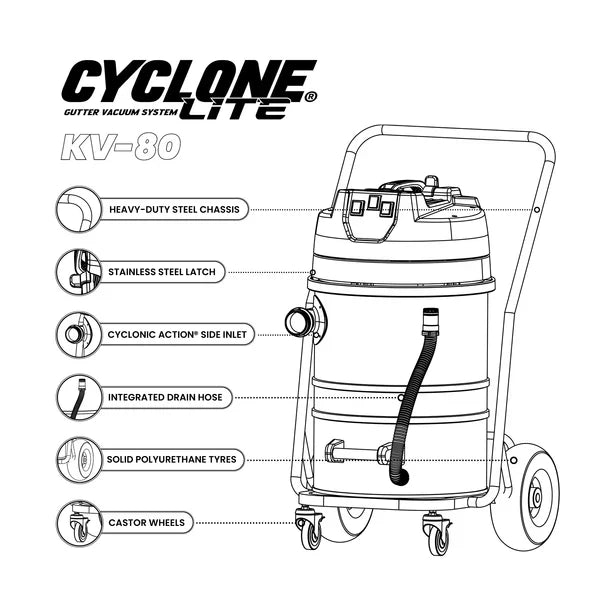 CYCLONE®
GUTTER VACUUM SYSTEM LITE
KV-80

HEAVY-DUTY STEEL CHASSIS

STAINLESS STEEL LATCH

CYCLONIC ACTION® SIDE INLET

INTEGRATED DRAIN HOSE

SOLID POLYURETHANE TYRES

CASTOR WHEELS